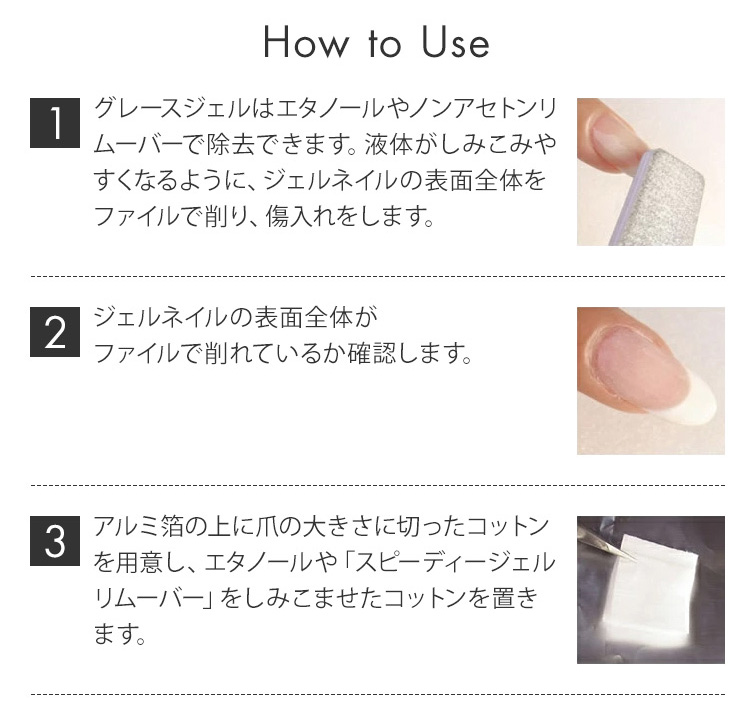 How to Use

1 グレースジェルはエタノールやノンアセトンリムーバーで除去できます。液体がしみこみやすくなるように、ジェルネイルの表面全体をファイルで削り、傷入れをします。

2 ジェルネイルの表面全体がファイルで削れているか確認します。

3 アルミ箔の上に爪の大きさに切ったコットンを用意し、エタノールや「スピーディージェルリムーバー」をしみこませたコットンを置きます。