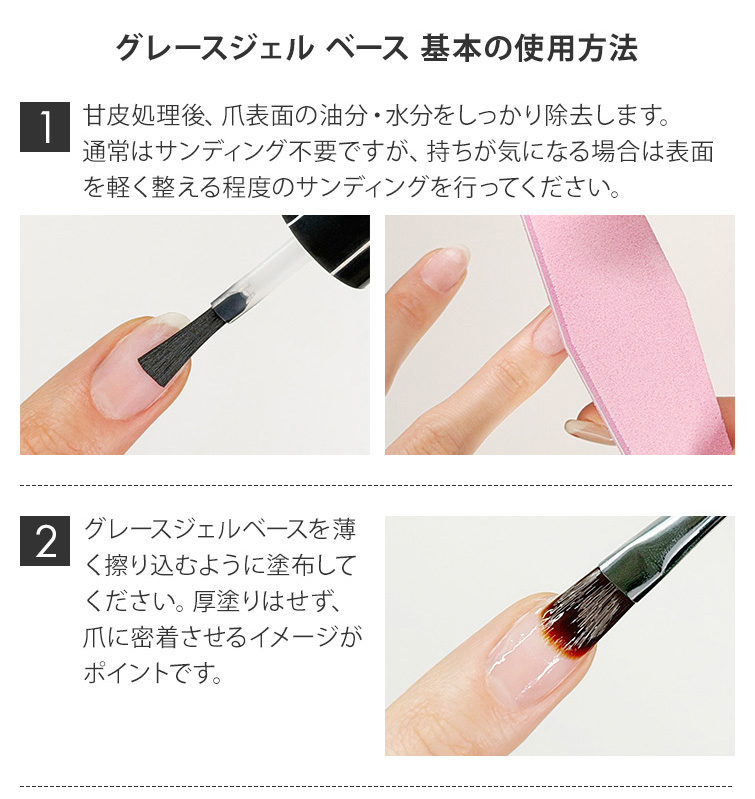 グレースジェル ベース 基本の使用方法

1 甘皮処理後、爪表面の油分・水分をしっかり除去します。通常はサンディング不要ですが、持ちが気になる場合は表面を軽く整える程度のサンディングを行ってください。

2 グレースジェルベースを薄く擦り込むように塗布してください。厚塗りはせず、爪に密着させるイメージがポイントです。